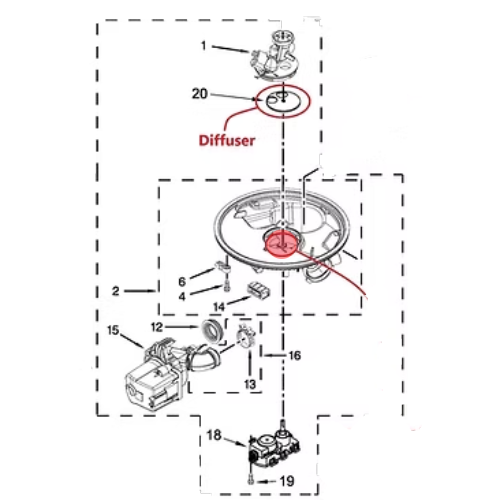 1

20

Diffuser

6

2

4

14

15

12

16

13

18

19