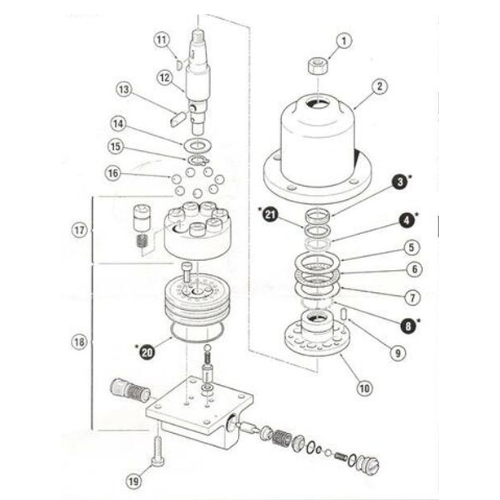 11
12
13
14
15
16
17
18
*20
19
1
2
3*
*21
4*
5
6
7
8*
9
10